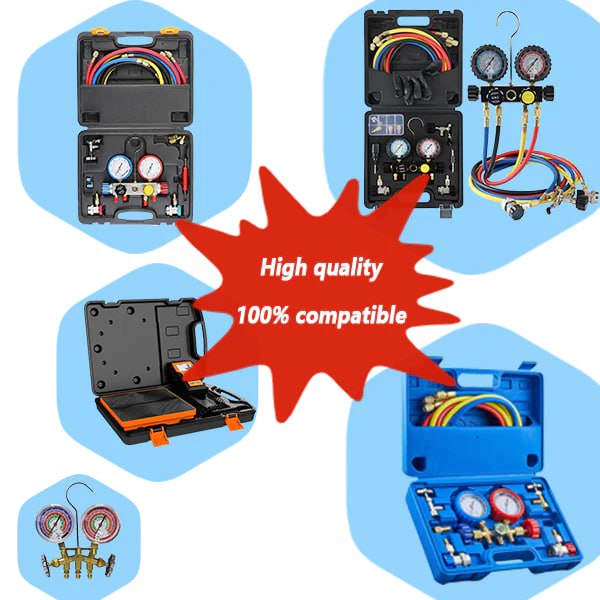 High quality
100% compatible